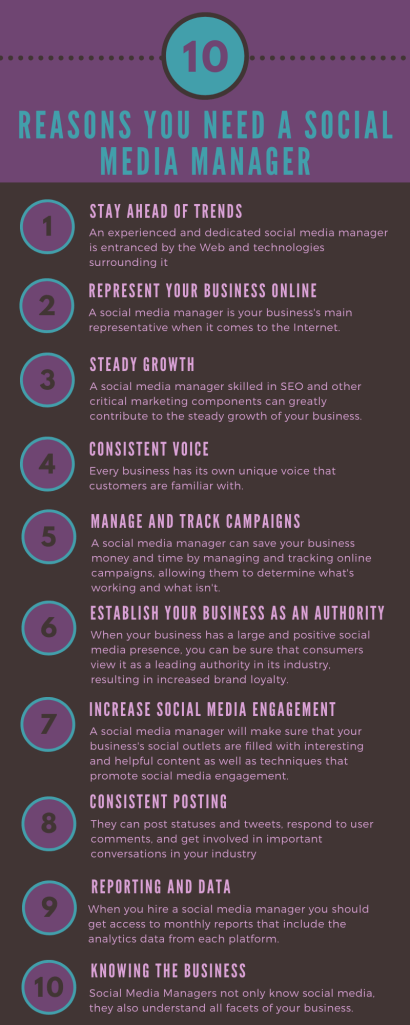 10

REASONS YOU NEED A SOCIAL MEDIA MANAGER

1
STAY AHEAD OF TRENDS
An experienced and dedicated social media manager is entranced by the Web and technologies surrounding it

2
REPRESENT YOUR BUSINESS ONLINE
A social media manager is your business's main representative when it comes to the Internet.

3
STEADY GROWTH
A social media manager skilled in SEO and other critical marketing components can greatly contribute to the steady growth of your business.

4
CONSISTENT VOICE
Every business has its own unique voice that customers are familiar with.

5
MANAGE AND TRACK CAMPAIGNS
A social media manager can save your business money and time by managing and tracking online campaigns, allowing them to determine what's working and what isn't.

6
ESTABLISH YOUR BUSINESS AS AN AUTHORITY
When your business has a large and positive social media presence, you can be sure that consumers view it as a leading authority in its industry, resulting in increased brand loyalty.

7
INCREASE SOCIAL MEDIA ENGAGEMENT
A social media manager will make sure that your business's social outlets are filled with interesting and helpful content as well as techniques that promote social media engagement.

8
CONSISTENT POSTING
They can post statuses and tweets, respond to user comments, and get involved in important conversations in your industry

9
REPORTING AND DATA
When you hire a social media manager you should get access to monthly reports that include the analytics data from each platform.

10
KNOWING THE BUSINESS
Social Media Managers not only know social media, they also understand all facets of your business.